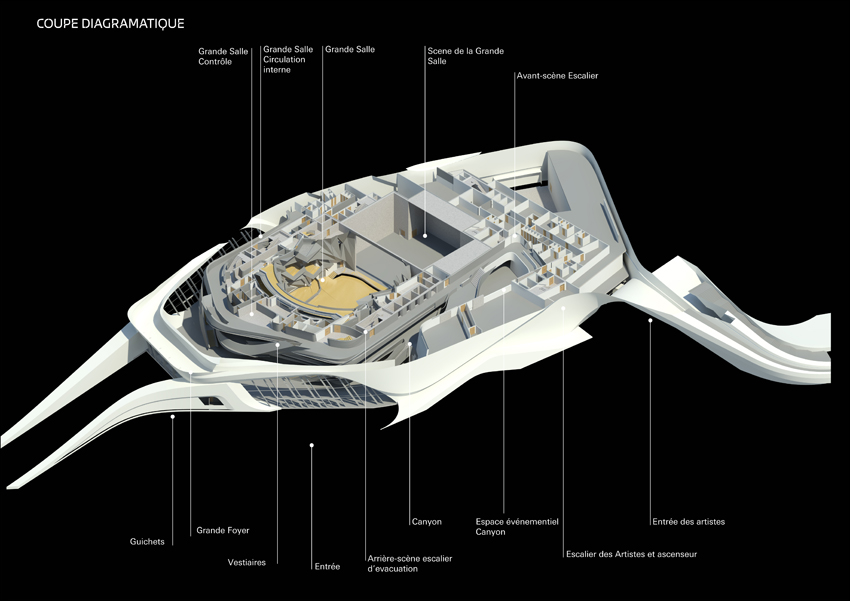 COUPE DIAGRAMATIQUE

Grande Salle Contrôle

Grande Salle Circulation interne

Grande Salle

Scene de la Grande Salle

Avant-scène Escalier

Guichets

Grande Foyer

Vestiaires

Entrée

Arrière-scène escalier d'evacuation

Canyon

Espace événementiel Canyon

Escalier des Artistes et ascenseur

Entrée des artistes